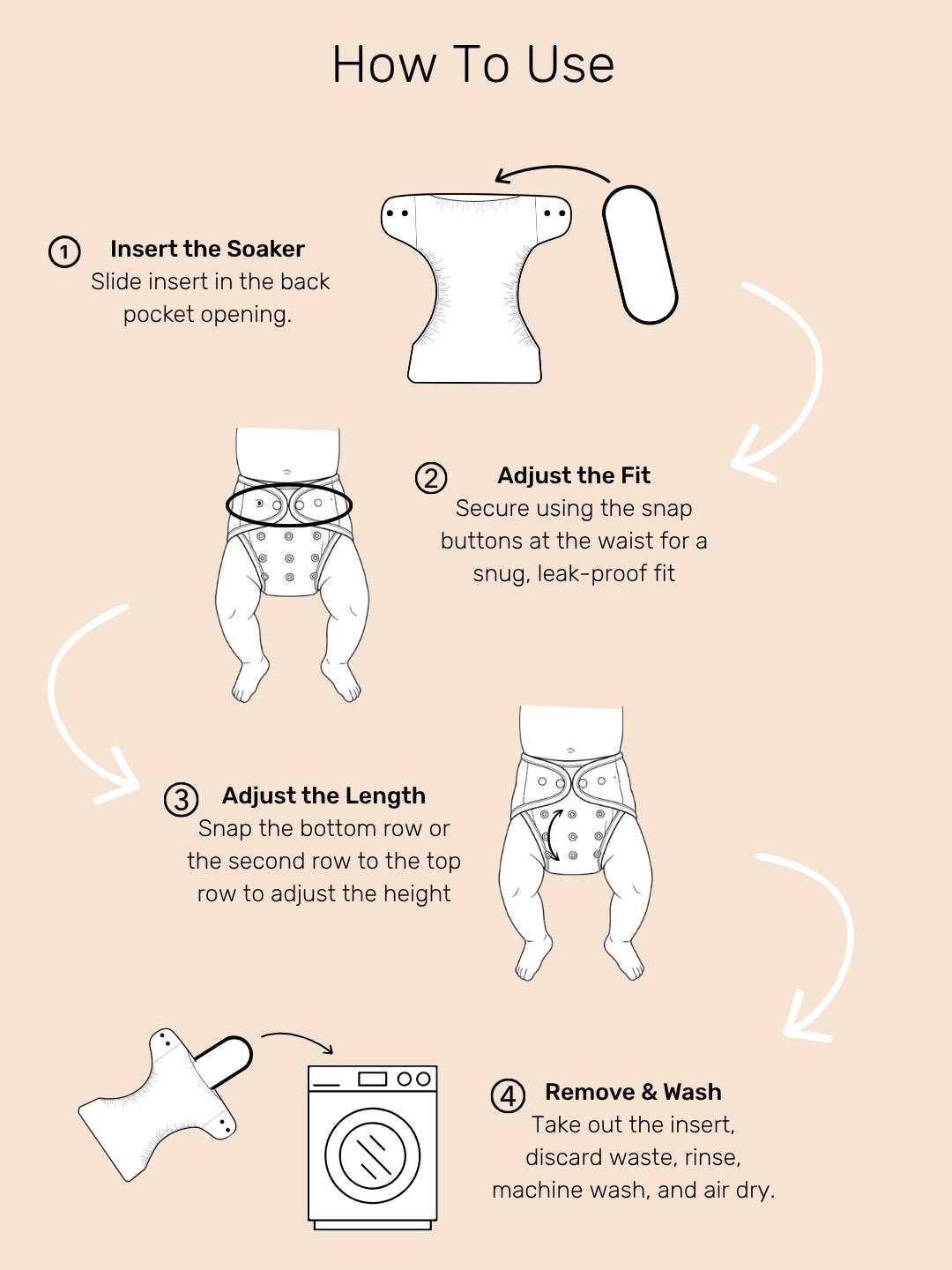 How To Use

① Insert the Soaker
Slide insert in the back pocket opening.

② Adjust the Fit
Secure using the snap buttons at the waist for a snug, leak-proof fit

③ Adjust the Length
Snap the bottom row or the second row to the top row to adjust the height

④ Remove & Wash
Take out the insert, discard waste, rinse, machine wash, and air dry.